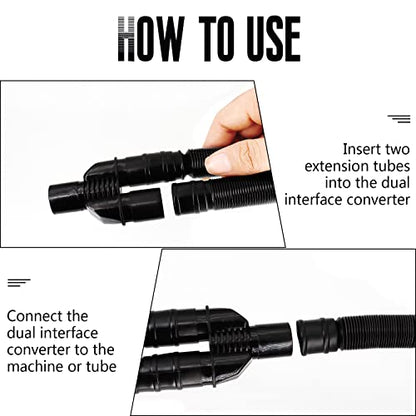 HOW TO USE

Insert two extension tubes into the dual interface converter

Connect the dual interface converter to the machine or tube