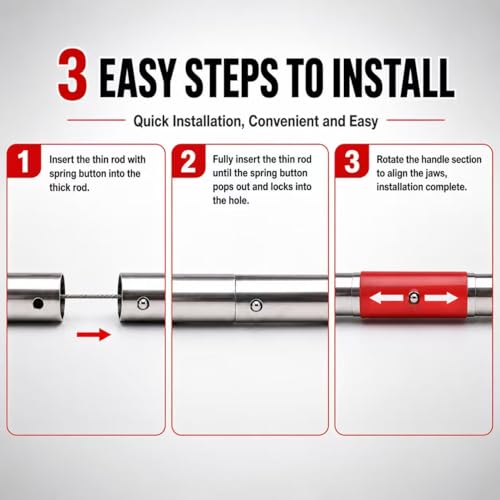 3 EASY STEPS TO INSTALL

Quick Installation, Convenient and Easy

1
Insert the thin rod with spring button into the thick rod.

2
Fully insert the thin rod until the spring button pops out and locks into the hole.

3
Rotate the handle section to align the jaws, installation complete.