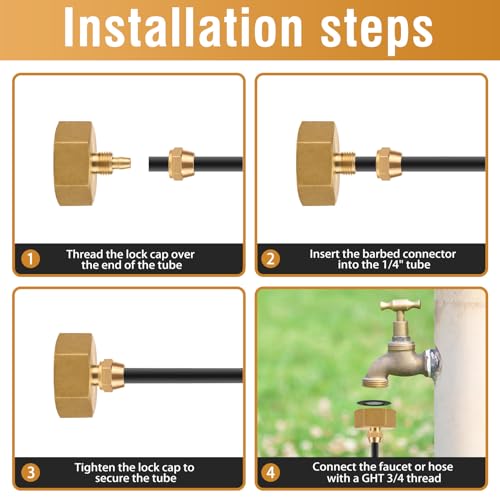 Installation steps

1 Thread the lock cap over the end of the tube

2 Insert the barbed connector into the 1/4" tube

3 Tighten the lock cap to secure the tube

4 Connect the faucet or hose with a GHT 3/4 thread