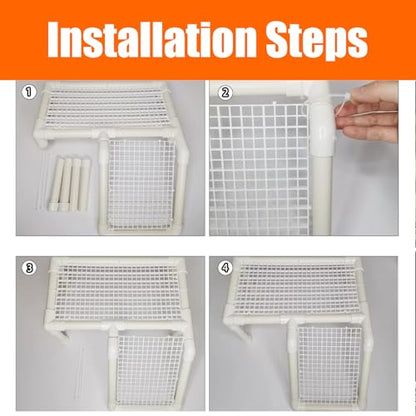 Installation Steps

①

②

③

④