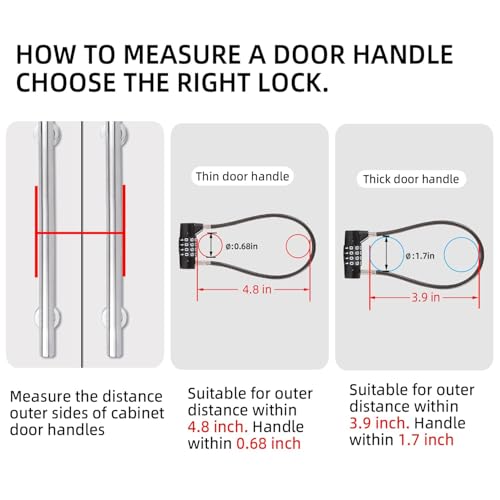 HOW TO MEASURE A DOOR HANDLE CHOOSE THE RIGHT LOCK.

Thin door handle

ø:0.68in

4.8 in

Thick door handle

ø:1.7in

3.9 in

Measure the distance outer sides of cabinet door handles

Suitable for outer distance within 4.8 inch. Handle within 0.68 inch

Suitable for outer distance within 3.9 inch. Handle within 1.7 inch