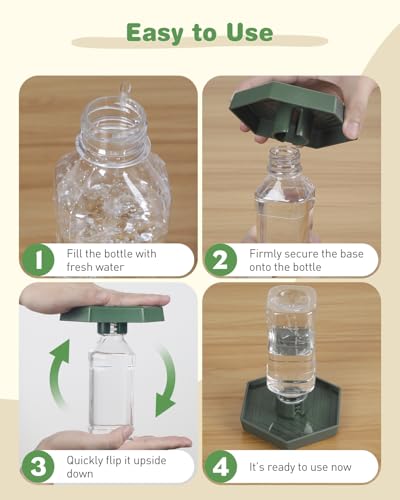 Easy to Use

1 Fill the bottle with fresh water

2 Firmly secure the base onto the bottle

3 Quickly flip it upside down

4 It's ready to use now