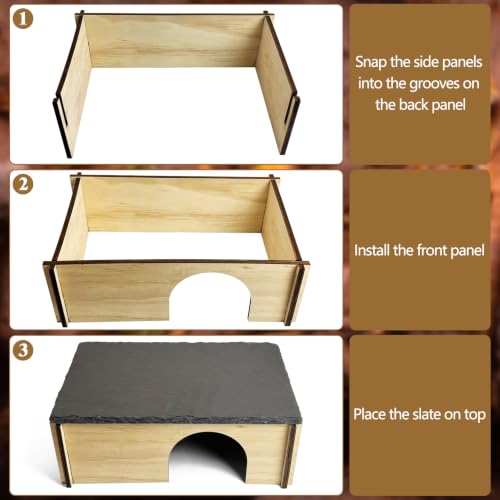 1

Snap the side panels into the grooves on the back panel

2

Install the front panel

3

Place the slate on top