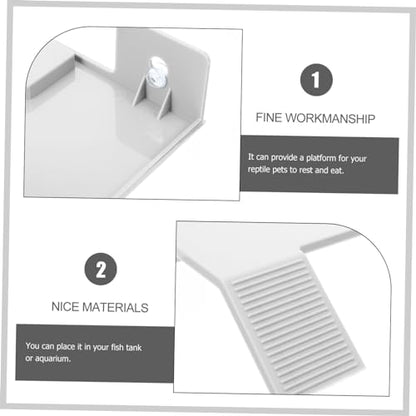 1

FINE WORKMANSHIP

It can provide a platform for your reptile pets to rest and eat.

2

NICE MATERIALS

You can place it in your fish tank or aquarium.