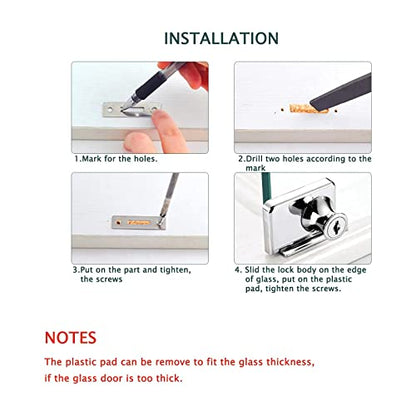 INSTALLATION

1.Mark for the holes.

2.Drill two holes according to the mark

3.Put on the part and tighten, the screws

4. Slid the lock body on the edge of glass, put on the plastic pad, tighten the screws.

NOTES

The plastic pad can be remove to fit the glass thickness, if the glass door is too thick.