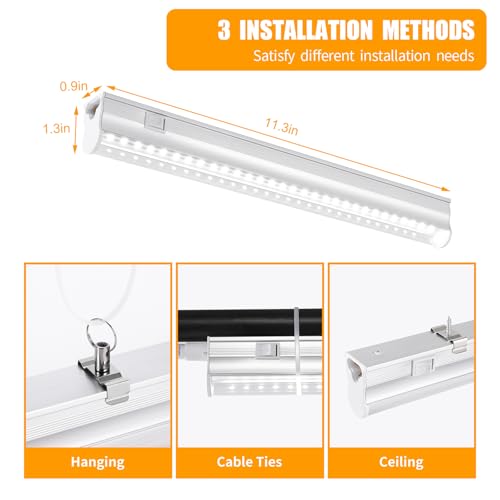 3 INSTALLATION METHODS
Satisfy different installation needs

0.9in
1.3in
11.3in

Hanging
Cable Ties
Ceiling