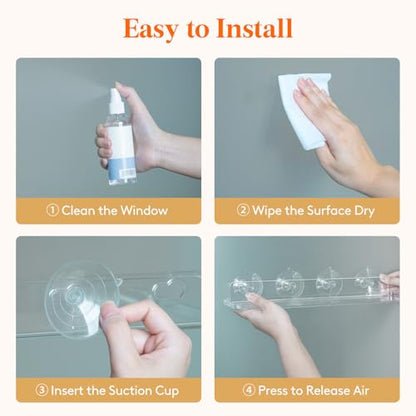 Easy to Install

① Clean the Window

② Wipe the Surface Dry

③ Insert the Suction Cup

④ Press to Release Air