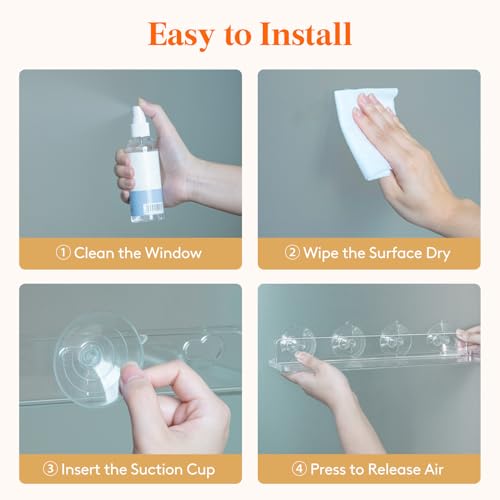 Easy to Install

① Clean the Window

② Wipe the Surface Dry

③ Insert the Suction Cup

④ Press to Release Air