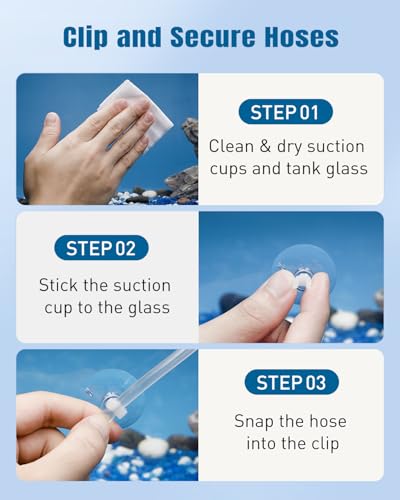 Clip and Secure Hoses

STEP 01
Clean & dry suction cups and tank glass

STEP 02
Stick the suction cup to the glass

STEP 03
Snap the hose into the clip