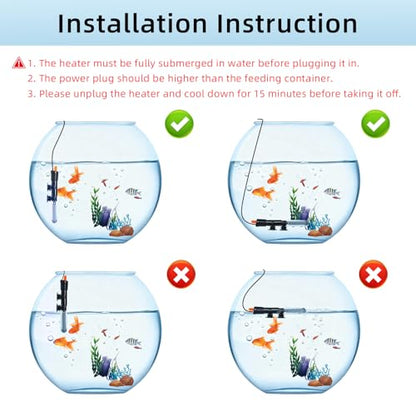 Installation Instruction

1. The heater must be fully submerged in water before plugging it in.
2. The power plug should be higher than the feeding container.
3. Please unplug the heater and cool down for 15 minutes before taking it off.