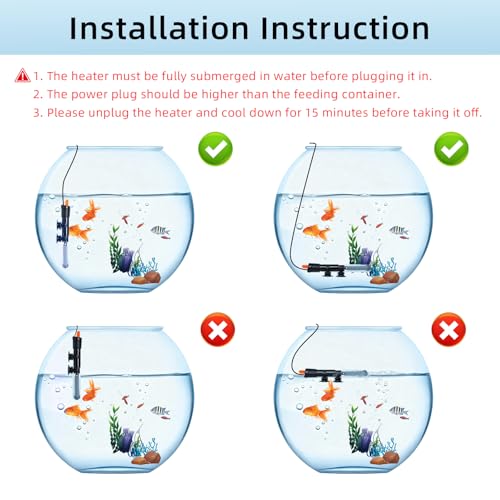 Installation Instruction

1. The heater must be fully submerged in water before plugging it in.
2. The power plug should be higher than the feeding container.
3. Please unplug the heater and cool down for 15 minutes before taking it off.