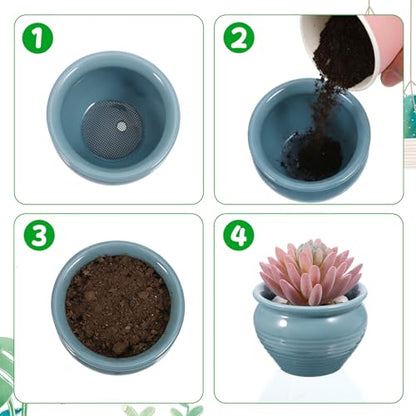 1

2

3

4