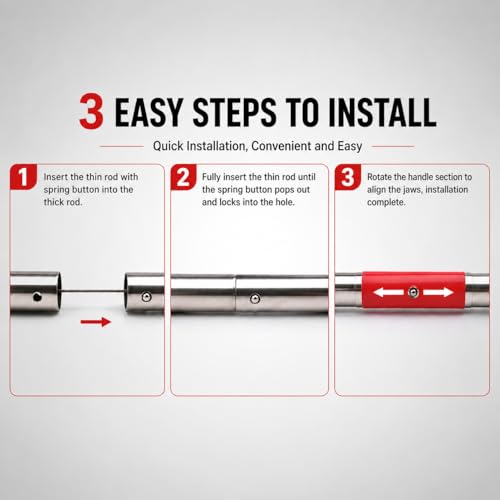 3 EASY STEPS TO INSTALL

Quick Installation, Convenient and Easy

1 Insert the thin rod with spring button into the thick rod.

2 Fully insert the thin rod until the spring button pops out and locks into the hole.

3 Rotate the handle section to align the jaws, installation complete.