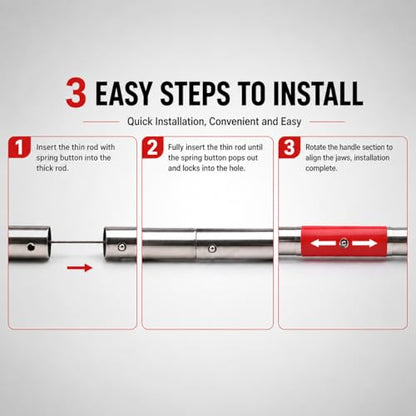 3 EASY STEPS TO INSTALL

Quick Installation, Convenient and Easy

1 Insert the thin rod with spring button into the thick rod.

2 Fully insert the thin rod until the spring button pops out and locks into the hole.

3 Rotate the handle section to align the jaws, installation complete.