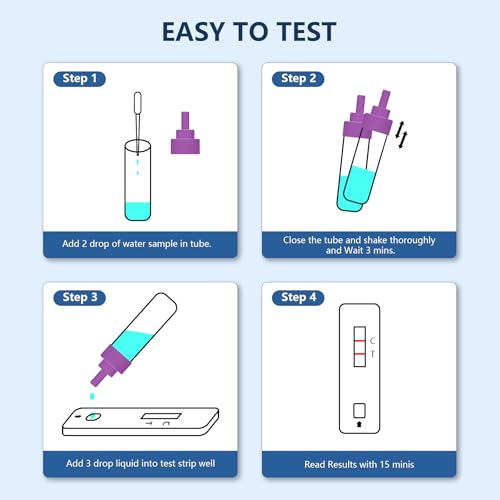 EASY TO TEST

Step 1

Add 2 drop of water sample in tube.

Step 2

Close the tube and shake thoroughly and Wait 3 mins.

Step 3

T C

Add 3 drop liquid into test strip well

Step 4

C
T

Read Results with 15 minis