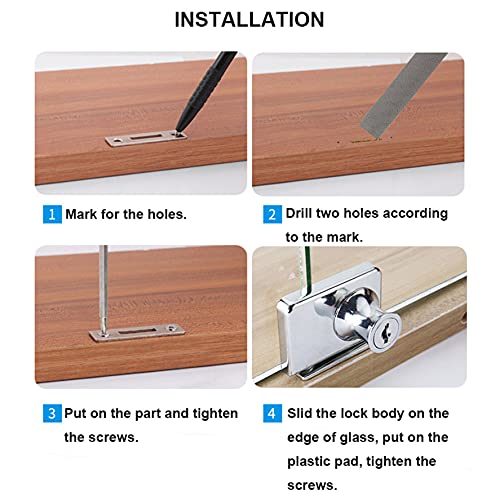 INSTALLATION

1 Mark for the holes.

2 Drill two holes according to the mark.

3 Put on the part and tighten the screws.

4 Slid the lock body on the edge of glass, put on the plastic pad, tighten the screws.