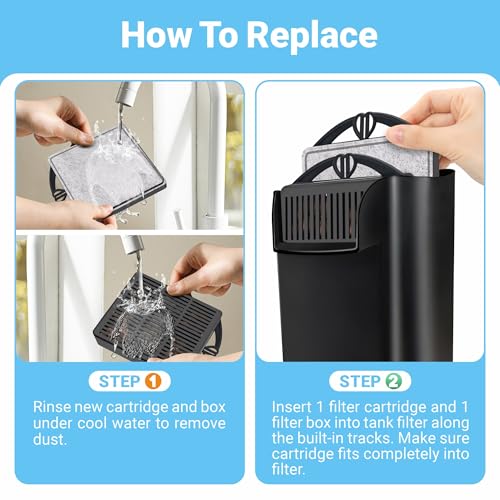 How To Replace

STEP 1

Rinse new cartridge and box under cool water to remove dust.

STEP 2

Insert 1 filter cartridge and 1 filter box into tank filter along the built-in tracks. Make sure cartridge fits completely into filter.