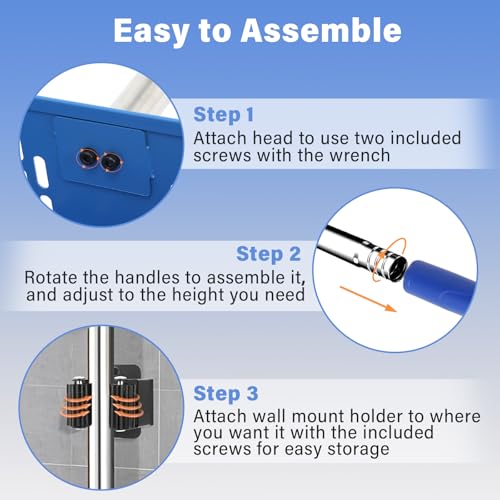 Easy to Assemble

Step 1
Attach head to use two included screws with the wrench

Step 2
Rotate the handles to assemble it, and adjust to the height you need

Step 3
Attach wall mount holder to where you want it with the included screws for easy storage