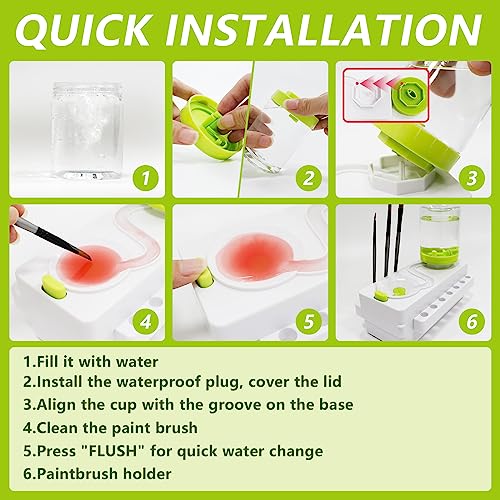 QUICK INSTALLATION

1

2

3

4

5

6

1.Fill it with water
2.Install the waterproof plug, cover the lid
3.Align the cup with the groove on the base
4.Clean the paint brush
5.Press "FLUSH" for quick water change
6.Paintbrush holder