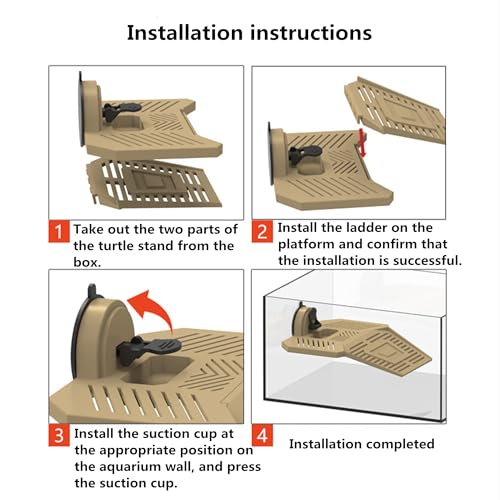 Installation instructions

1 Take out the two parts of the turtle stand from the box.

2 Install the ladder on the platform and confirm that the installation is successful.

3 Install the suction cup at the appropriate position on the aquarium wall, and press the suction cup.

4 Installation completed