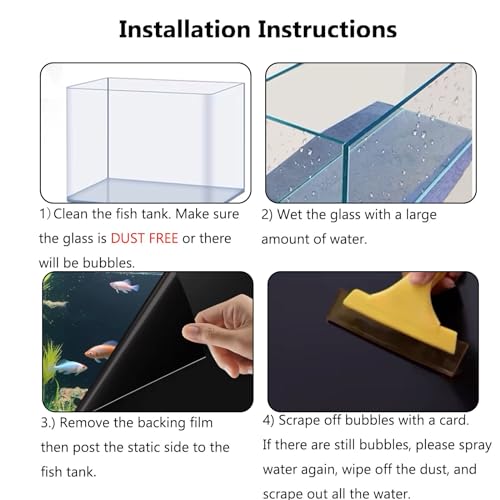 Installation Instructions

1) Clean the fish tank. Make sure the glass is DUST FREE or there will be bubbles.

2) Wet the glass with a large amount of water.

3.) Remove the backing film then post the static side to the fish tank.

4) Scrape off bubbles with a card. If there are still bubbles, please spray water again, wipe off the dust, and scrape out all the water.