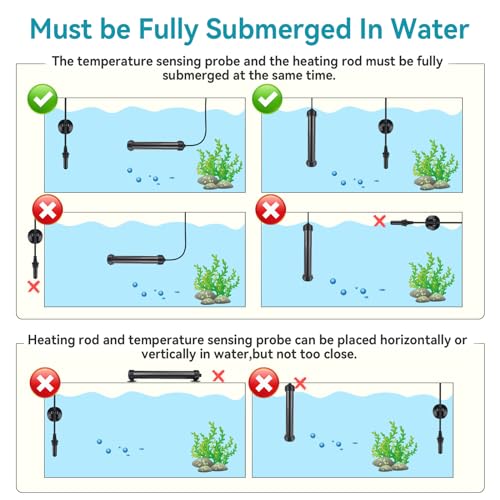 Must be Fully Submerged In Water

The temperature sensing probe and the heating rod must be fully submerged at the same time.

Heating rod and temperature sensing probe can be placed horizontally or vertically in water,but not too close.