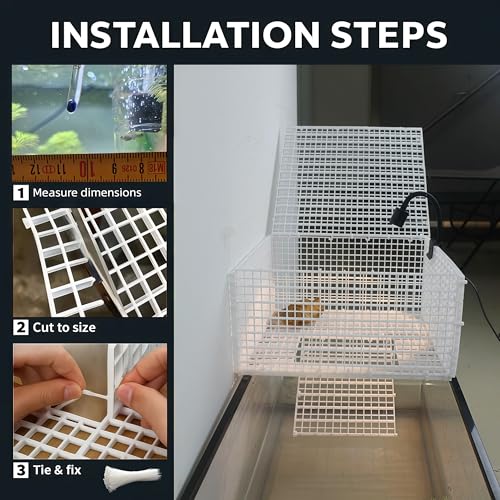 INSTALLATION STEPS

12 11 10 9 8

1 Measure dimensions

2 Cut to size

3 Tie & fix