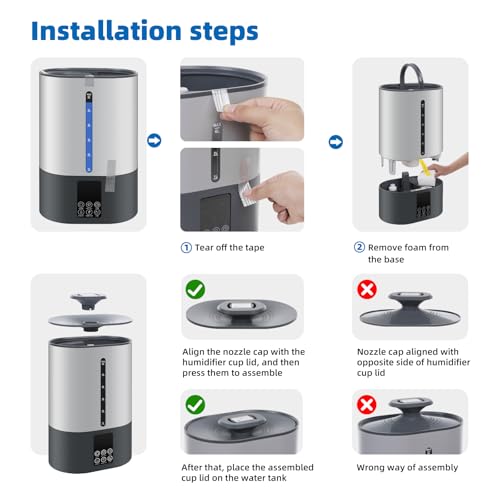 Installation steps

① Tear off the tape

② Remove foam from the base

Align the nozzle cap with the humidifier cup lid, and then press them to assemble

Nozzle cap aligned with opposite side of humidifier cup lid

After that, place the assembled cup lid on the water tank

Wrong way of assembly