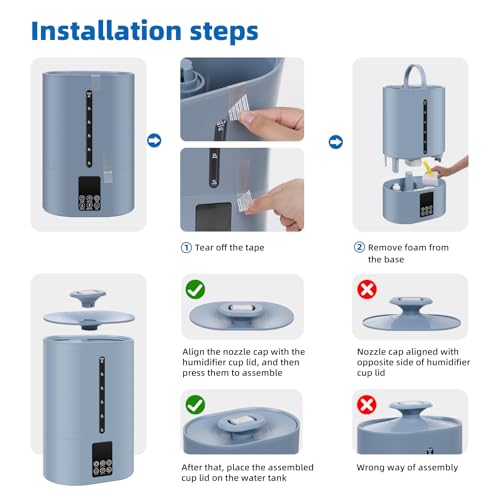 Installation steps

① Tear off the tape

② Remove foam from the base

Align the nozzle cap with the humidifier cup lid, and then press them to assemble

Nozzle cap aligned with opposite side of humidifier cup lid

After that, place the assembled cup lid on the water tank

Wrong way of assembly