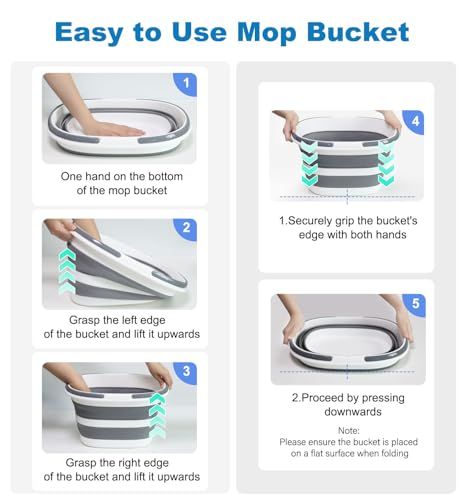 Easy to Use Mop Bucket

1

One hand on the bottom of the mop bucket

2

Grasp the left edge of the bucket and lift it upwards

3

Grasp the right edge of the bucket and lift it upwards

4

1.Securely grip the bucket's edge with both hands

5

2.Proceed by pressing downwards

Note:
Please ensure the bucket is placed on a flat surface when folding