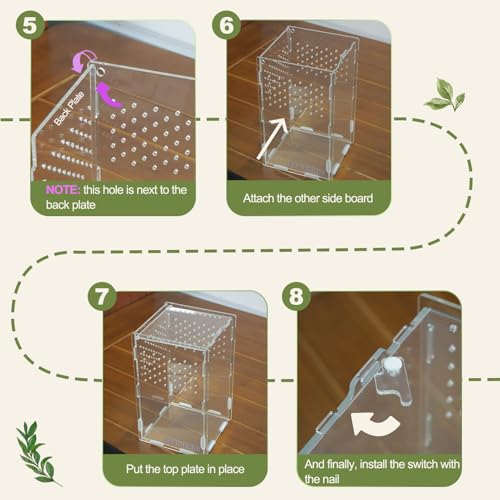 5

Back Plate

NOTE: this hole is next to the back plate

6

Attach the other side board

7

Put the top plate in place

8

And finally, install the switch with the nail