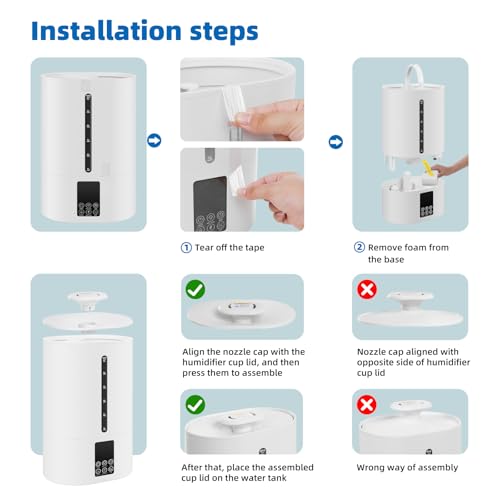 Installation steps

① Tear off the tape

② Remove foam from the base

Align the nozzle cap with the humidifier cup lid, and then press them to assemble

Nozzle cap aligned with opposite side of humidifier cup lid

After that, place the assembled cup lid on the water tank

Wrong way of assembly