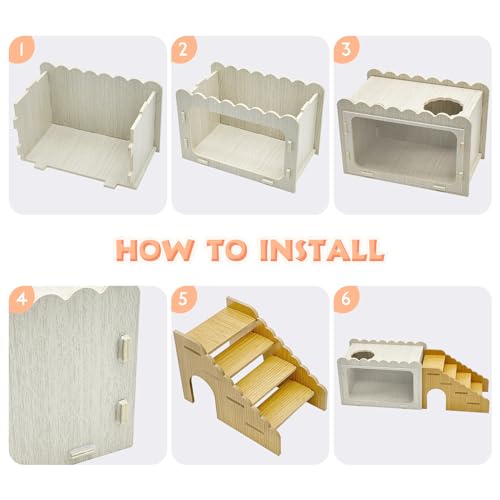 1

2

3

HOW TO INSTALL

4

5

6